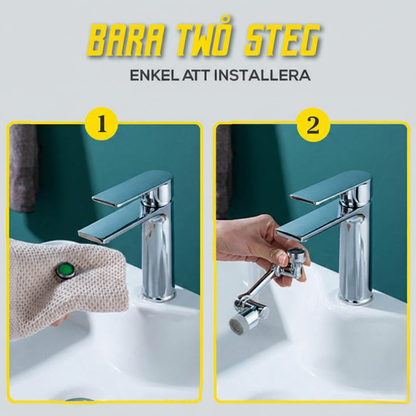 BARA TWÅ STEG
ENKEL ATT INSTALLERA

1

2