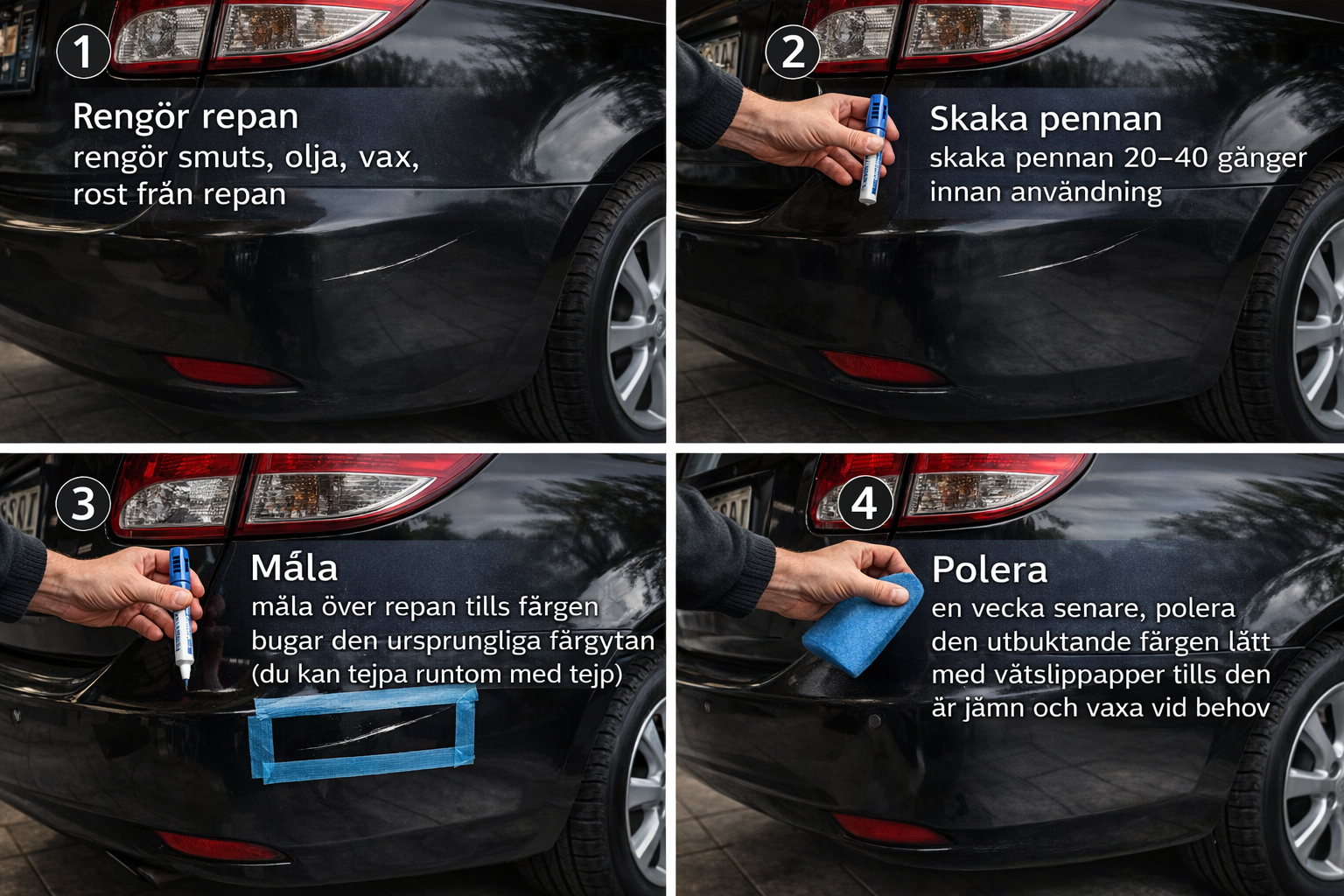 1
Rengör repan
rengör smuts, olja, vax, rost från repan

2
Skaka pennan
skaka pennan 20–40 gånger innan användning

3
Måla
måla över repan tills färgen bugar den ursprungliga färgytan (du kan tejpa runtom med tejp)

4
Polera
en vecka senare, polera den utbuktande färgen lätt med våtslippapper tills den är jämn och vaxa vid behov