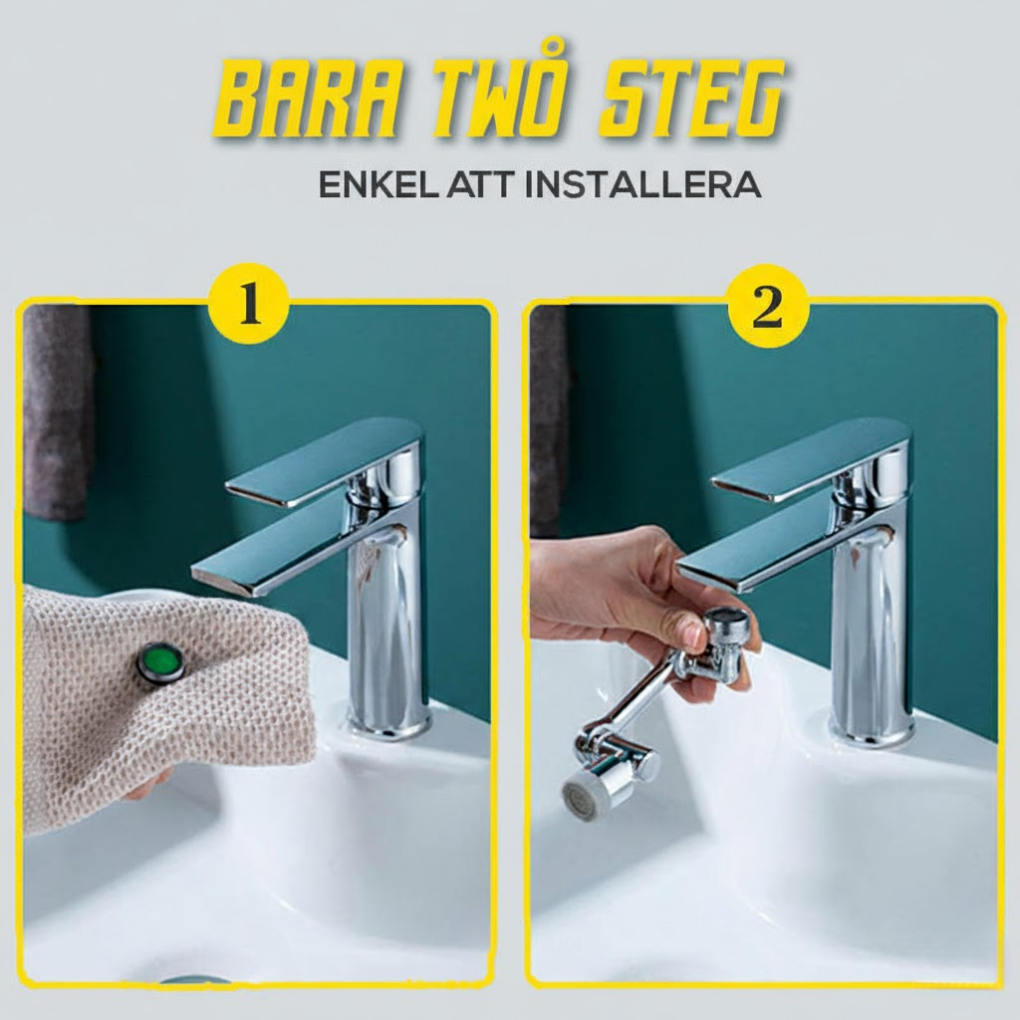 BARA TWÅ STEG
ENKEL ATT INSTALLERA

1

2